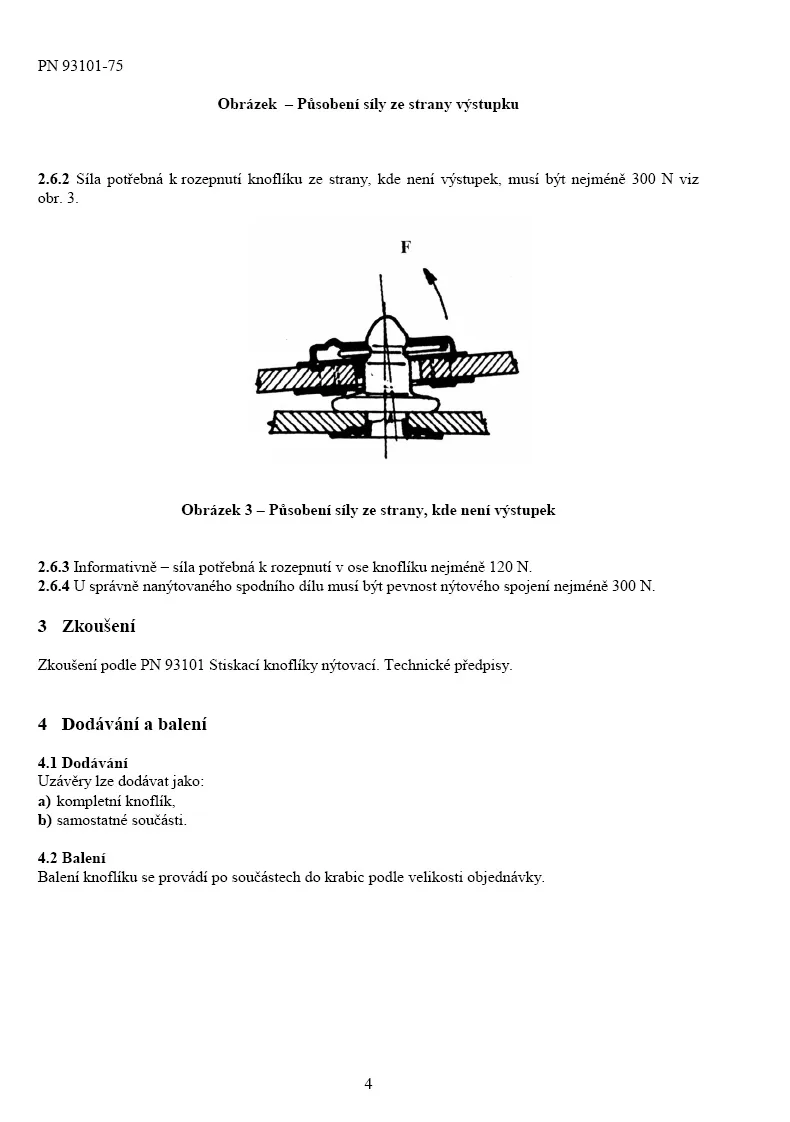 PN 93101-75

Obrázek – Působení síly ze strany výstupku

2.6.2 Síla potřebná k rozepnutí knoflíku ze strany, kde není výstupek, musí být nejméně 300 N viz obr. 3.

F

Obrázek 3 – Působení síly ze strany, kde není výstupek

2.6.3 Informativně – síla potřebná k rozepnutí v ose knoflíku nejméně 120 N.
2.6.4 U správně nanýtovaného spodního dílu musí být pevnost nýtového spojení nejméně 300 N.

3 Zkoušení

Zkoušení podle PN 93101 Stiskací knoflíky nýtovací. Technické předpisy.

4 Dodávání a balení

4.1 Dodávání
Uzávěry lze dodávat jako:
a) kompletní knoflík,
b) samostatné součásti.

4.2 Balení
Balení knoflíku se provádí po součástech do krabic podle velikosti objednávky.

4